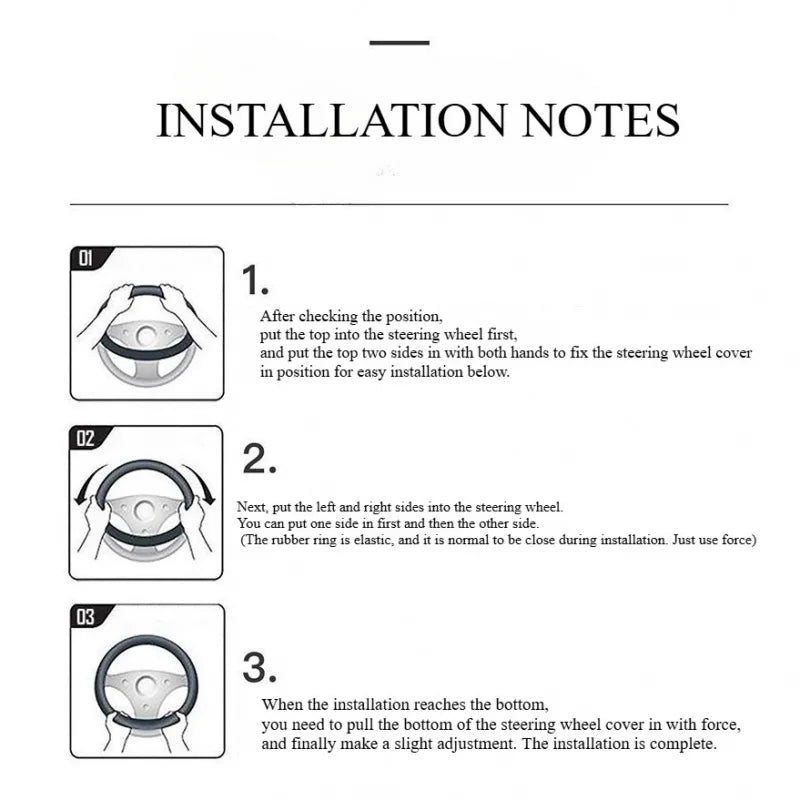 INSTALLATION NOTES

01

1.

After checking the position, put the top into the steering wheel first, and put the top two sides in with both hands to fix the steering wheel cover in position for easy installation below.

02

2.

Next, put the left and right sides into the steering wheel. You can put one side in first and then the other side. (The rubber ring is elastic, and it is normal to be close during installation. Just use force)

03

3.

When the installation reaches the bottom, you need to pull the bottom of the steering wheel cover in with force, and finally make a slight adjustment. The installation is complete.